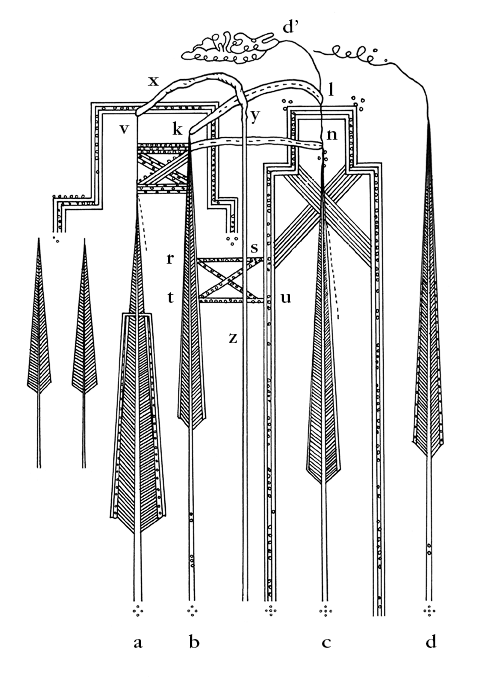 d'
x
l
v
k
y
n
r
s
t
u
z
a
b
c
d