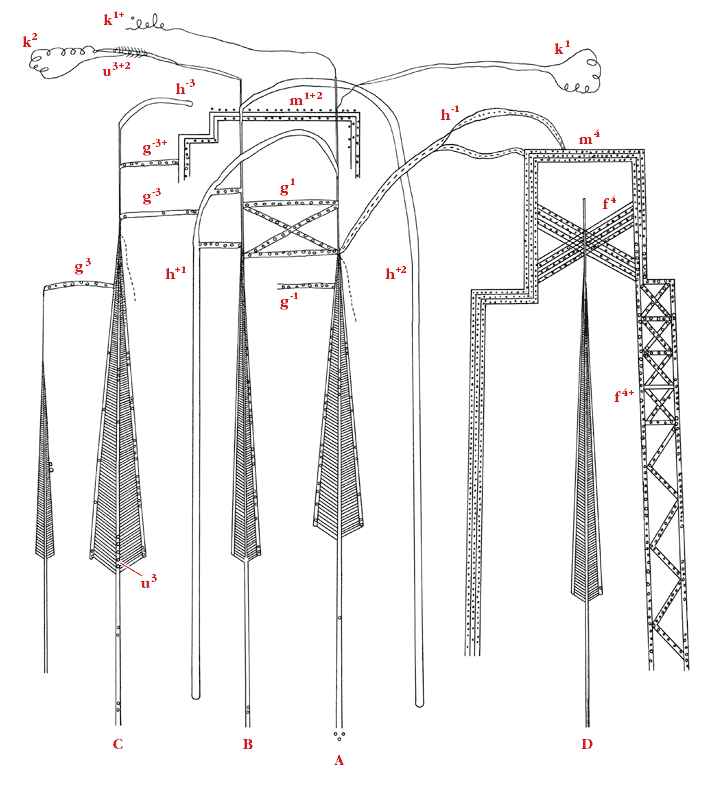 $k^{1+}$

$k^2$

$u^{3+2}$

$k^1$

$h^{-3}$

$m^{1+2}$

$h^{-1}$

$g^{-3+}$

$m^4$

$g^{-3}$

$g^1$

$f^4$

$g^3$

$h^{+1}$

$h^{+2}$

$g^{-1}$

$f^{4+}$

$u^3$

C

B

A

D